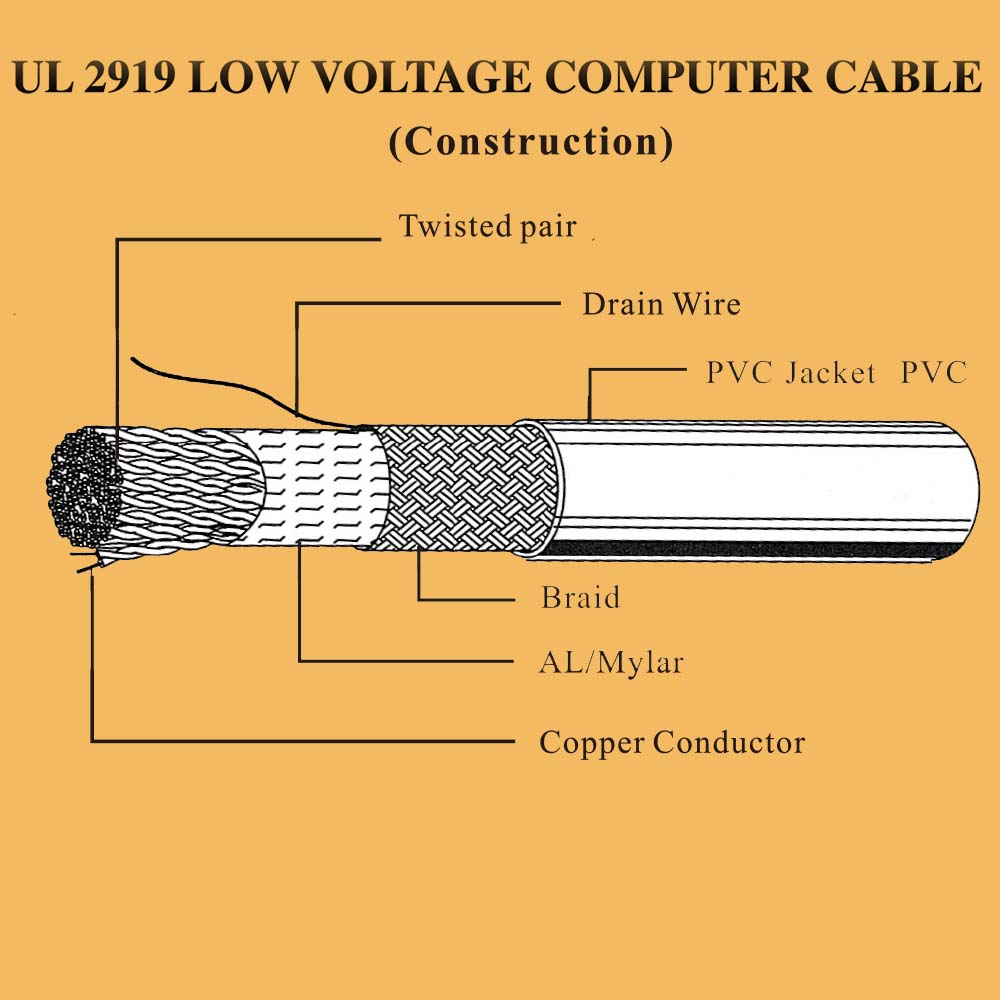 UL 2919 LOW VOLTAGE COMPUTER CABLE
(Construction)

Twisted pair

Drain Wire

PVC Jacket PVC

Braid

AL/Mylar

Copper Conductor