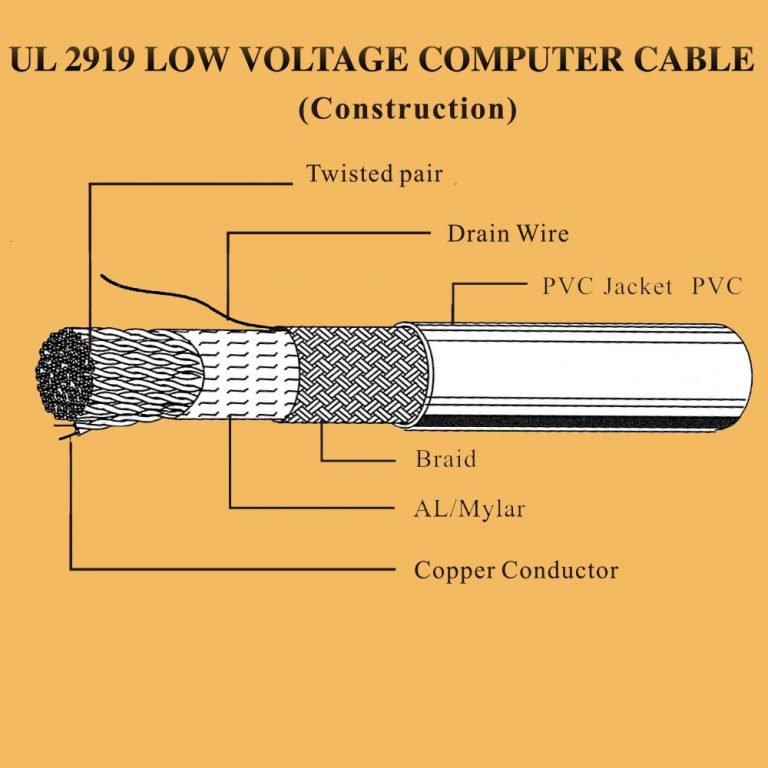 UL 2919 LOW VOLTAGE COMPUTER CABLE
(Construction)

Twisted pair

Drain Wire

PVC Jacket PVC

Braid

AL/Mylar

Copper Conductor